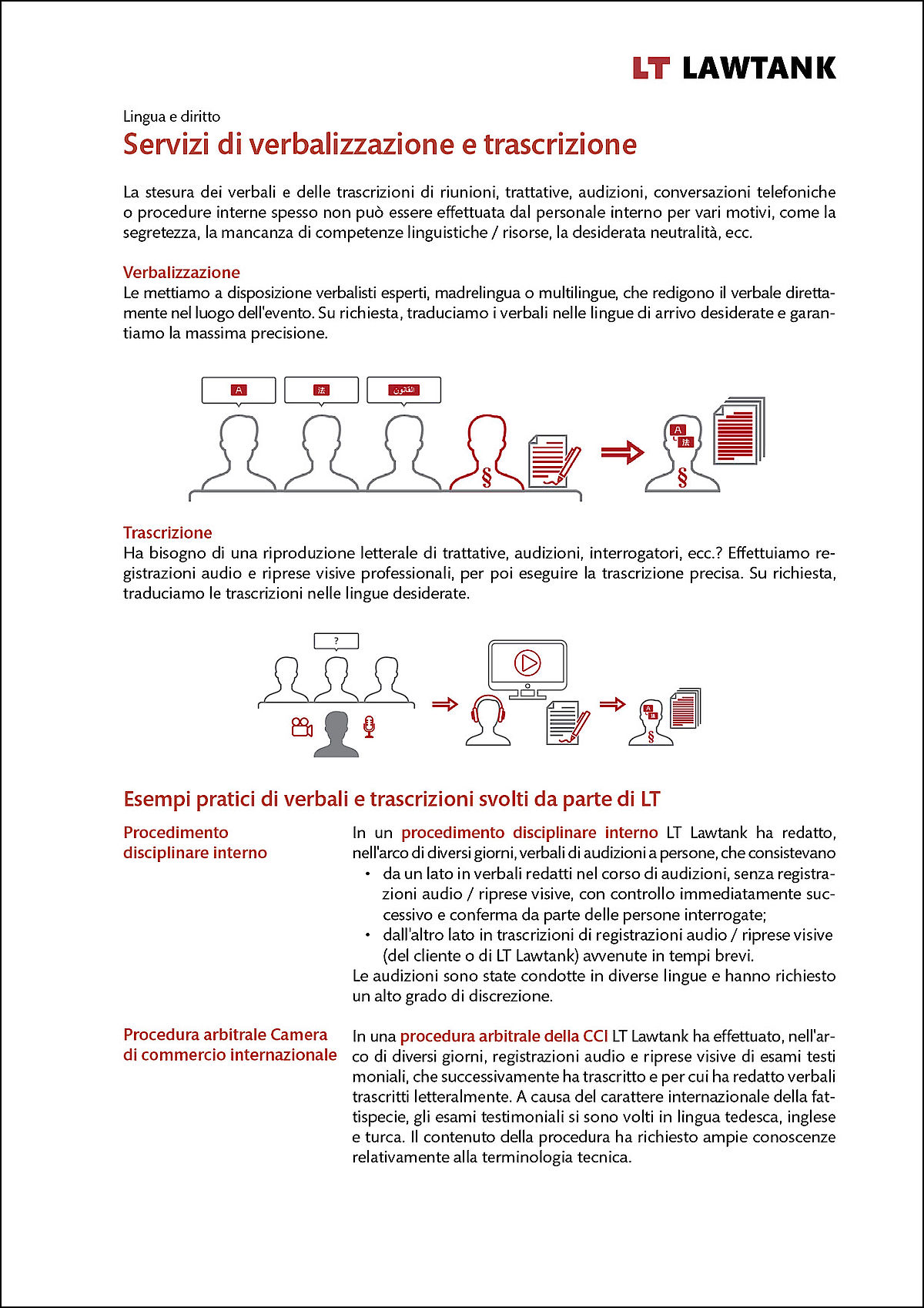 LT LAWTANK

Lingua e diritto

Servizi di verbalizzazione e trascrizione

La stesura dei verbali e delle trascrizioni di riunioni, trattative, audizioni, conversazioni telefoniche o procedure interne spesso non può essere effettuata dal personale interno per vari motivi, come la segretezza, la mancanza di competenze linguistiche / risorse, la desiderata neutralità, ecc.

Verbalizzazione
Le mettiamo a disposizione verbalisti esperti, madrelingua o multilingue, che redigono il verbale direttamente nel luogo dell'evento. Su richiesta, traduciamo i verbali nelle lingue di arrivo desiderate e garantiamo la massima precisione.

A 法 القانون

§

A 法

§

Trascrizione
Ha bisogno di una riproduzione letterale di trattative, audizioni, interrogatori, ecc.? Effettuiamo registrazioni audio e riprese visive professionali, per poi eseguire la trascrizione precisa. Su richiesta, traduciamo le trascrizioni nelle lingue desiderate.

?

A 法

§

Esempi pratici di verbali e trascrizioni svolti da parte di LT

Procedimento disciplinare interno

In un procedimento disciplinare interno LT Lawtank ha redatto, nell'arco di diversi giorni, verbali di audizioni a persone, che consistevano
• da un lato in verbali redatti nel corso di audizioni, senza registrazioni audio / riprese visive, con controllo immediatamente successivo e conferma da parte delle persone interrogate;
• dall'altro lato in trascrizioni di registrazioni audio / riprese visive (del cliente o di LT Lawtank) avvenute in tempi brevi.
Le audizioni sono state condotte in diverse lingue e hanno richiesto un alto grado di discrezione.

Procedura arbitrale Camera di commercio internazionale

In una procedura arbitrale della CCI LT Lawtank ha effettuato, nell'arco di diversi giorni, registrazioni audio e riprese visive di esami testi moniali, che successivamente ha trascritto e per cui ha redatto verbali trascritti letteralmente. A causa del carattere internazionale della fattispecie, gli esami testimoniali si sono volti in lingua tedesca, inglese e turca. Il contenuto della procedura ha richiesto ampie conoscenze relativamente alla terminologia tecnica.